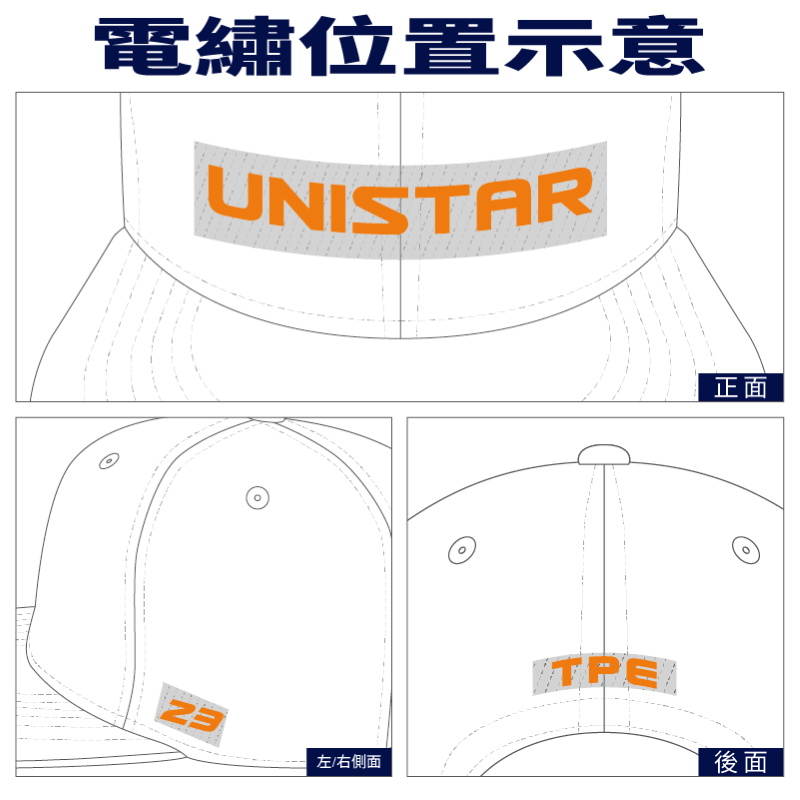 電繡位置示意

UNISTAR

正面

23

左/右側面

TPE

後面